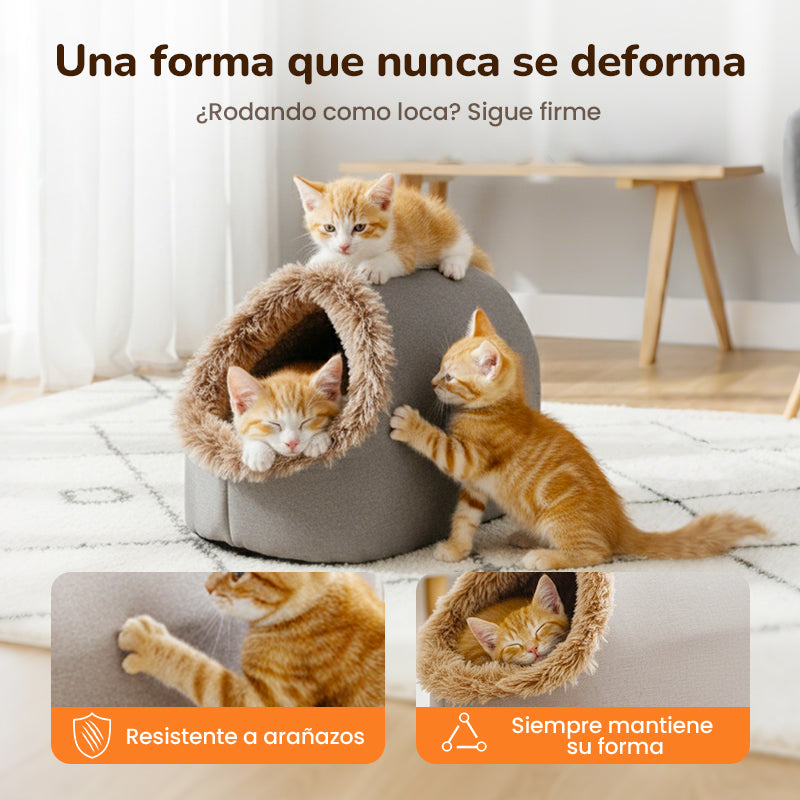 Una forma que nunca se deforma

¿Rodando como loca? Sigue firme

Resistente a arañazos

Siempre mantiene su forma