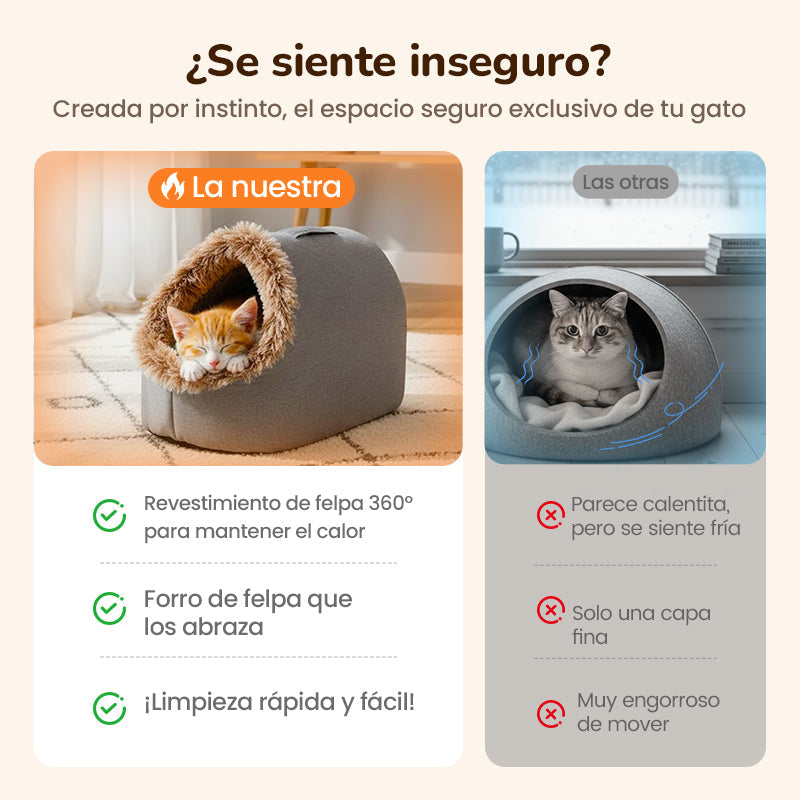 ¿Se siente inseguro?

Creada por instinto, el espacio seguro exclusivo de tu gato

La nuestra

Revestimiento de felpa 360° para mantener el calor

Forro de felpa que los abraza

¡Limpieza rápida y fácil!

Las otras

Parece calentita, pero se siente fría

Solo una capa fina

Muy engorroso de mover